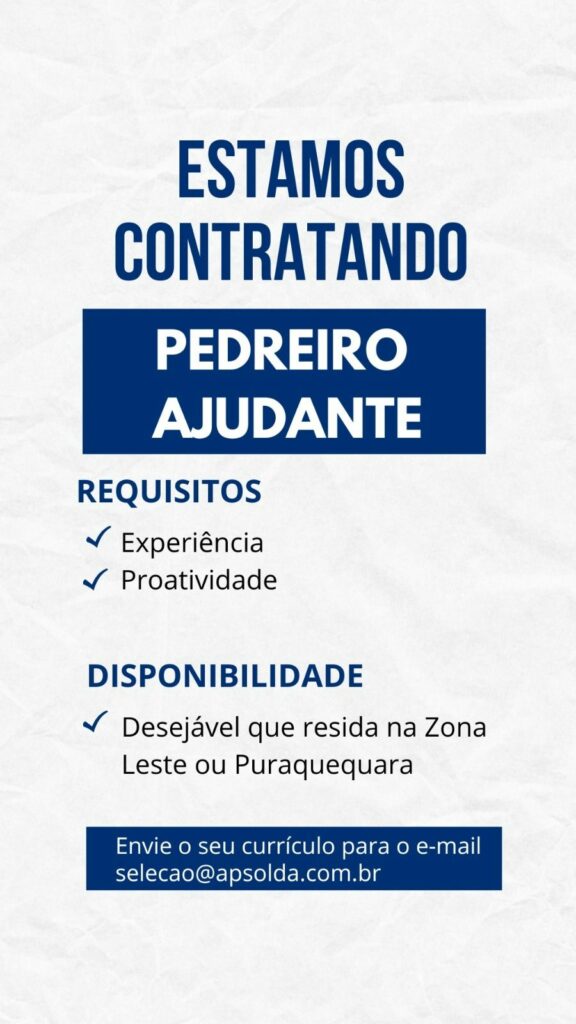 ESTAMOS
CONTRATANDO

PEDREIRO
AJUDANTE

REQUISITOS

✓ Experiência
✓ Proatividade

DISPONIBILIDADE

✓ Desejável que resida na Zona Leste ou Puraquequara

Envie o seu currículo para o e-mail
selecao@apsolda.com.br