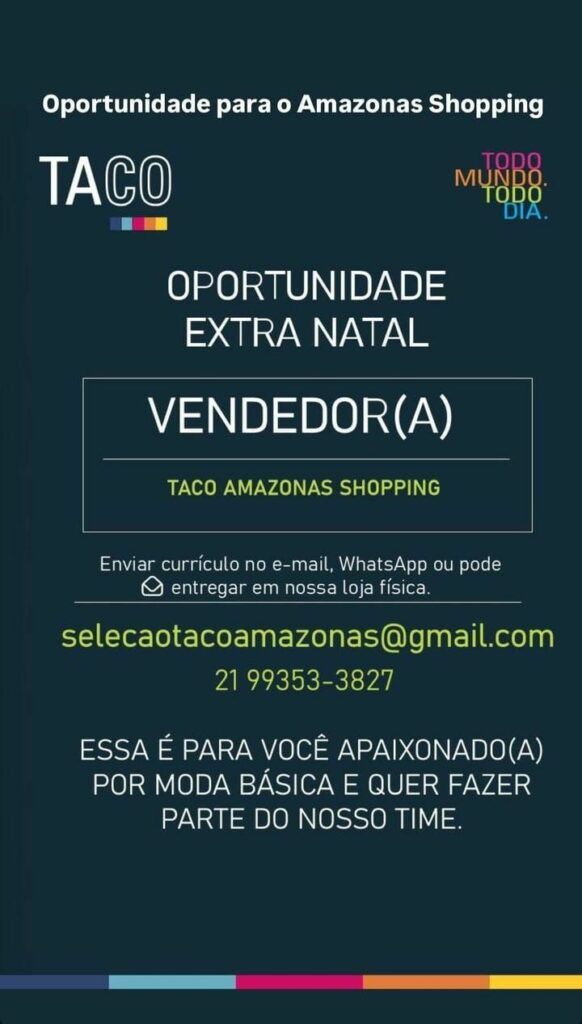 Oportunidade para o Amazonas Shopping

TACO

TODO
MUNDO.
TODO
DIA.

OPORTUNIDADE
EXTRA NATAL

VENDEDOR(A)

TACO AMAZONAS SHOPPING

Enviar currículo no e-mail, WhatsApp ou pode entregar em nossa loja física.

selecaotacoamazonas@gmail.com

21 99353-3827

ESSA É PARA VOCÊ APAIXONADO(A) POR MODA BÁSICA E QUER FAZER PARTE DO NOSSO TIME.