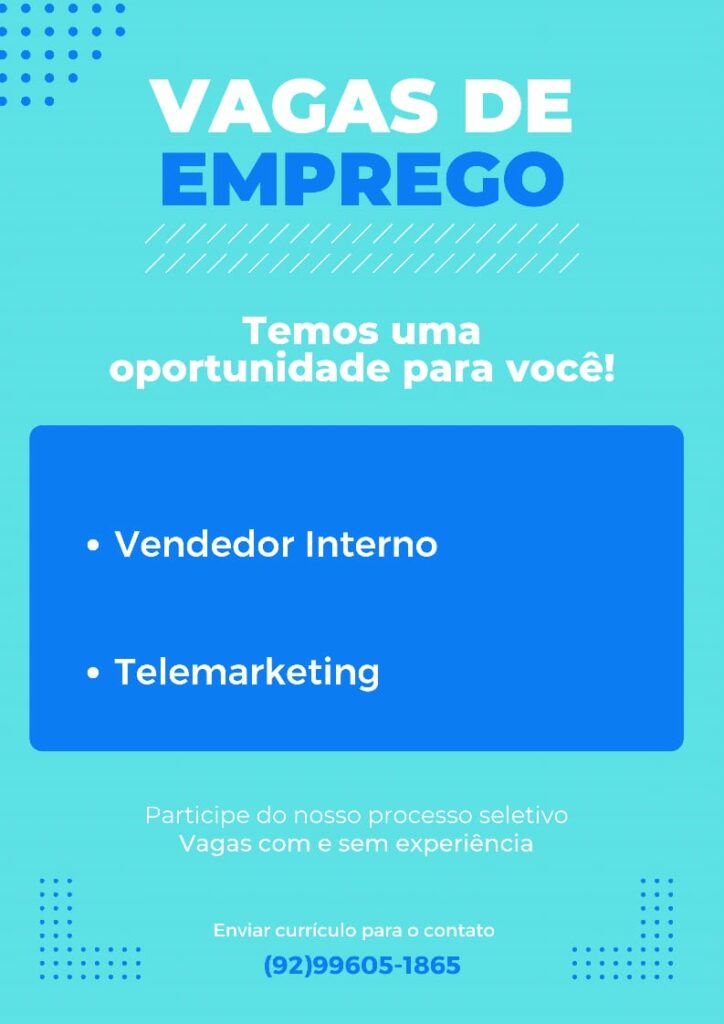 VAGAS DE
EMPREGO

Temos uma
oportunidade para você!

• Vendedor Interno

• Telemarketing

Participe do nosso processo seletivo
Vagas com e sem experiência

Enviar currículo para o contato
(92)99605-1865